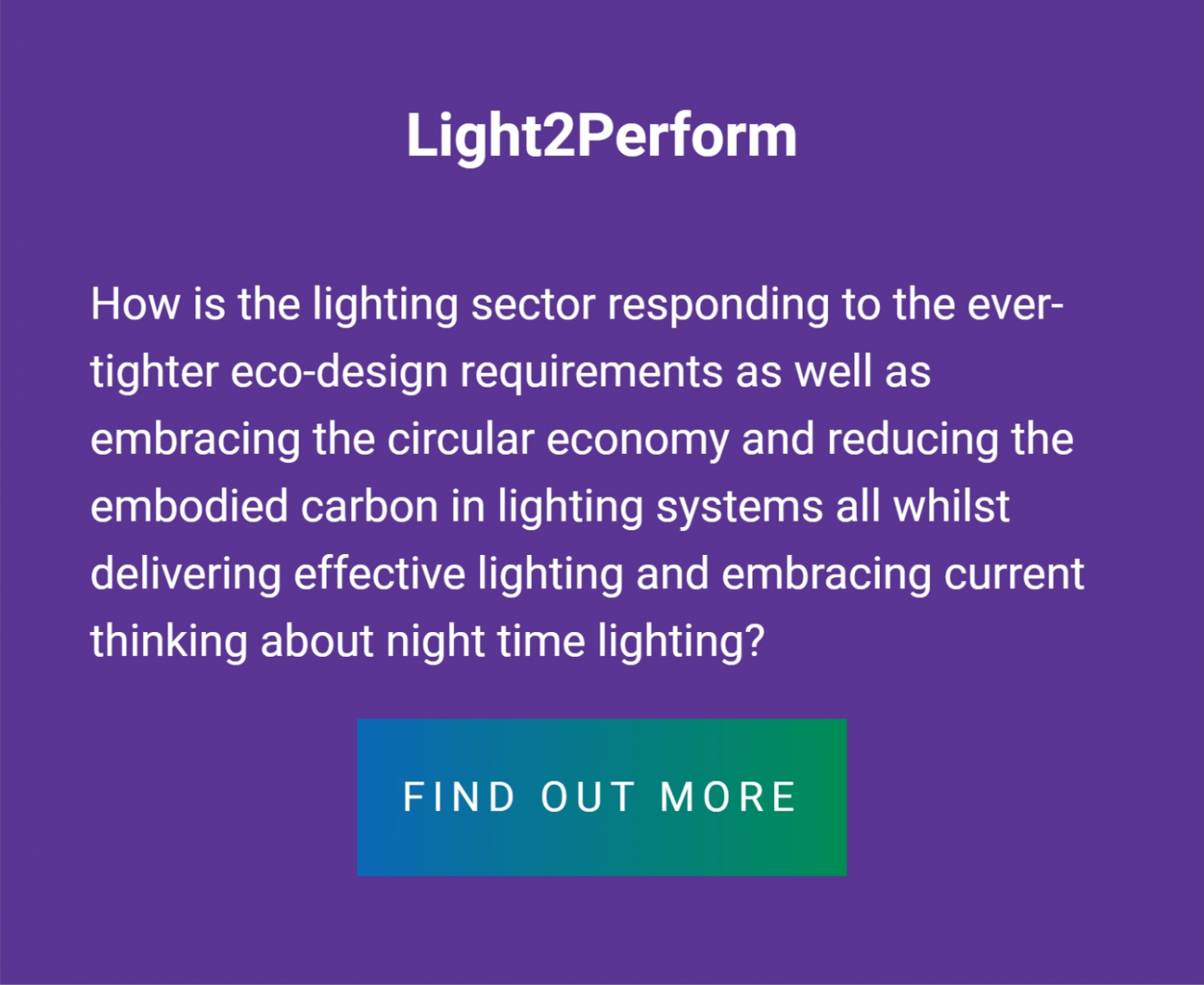 Light2Perform

How is the lighting sector responding to the ever-tighter eco-design requirements as well as embracing the circular economy and reducing the embodied carbon in lighting systems all whilst delivering effective lighting and embracing current thinking about night time lighting?

FIND OUT MORE